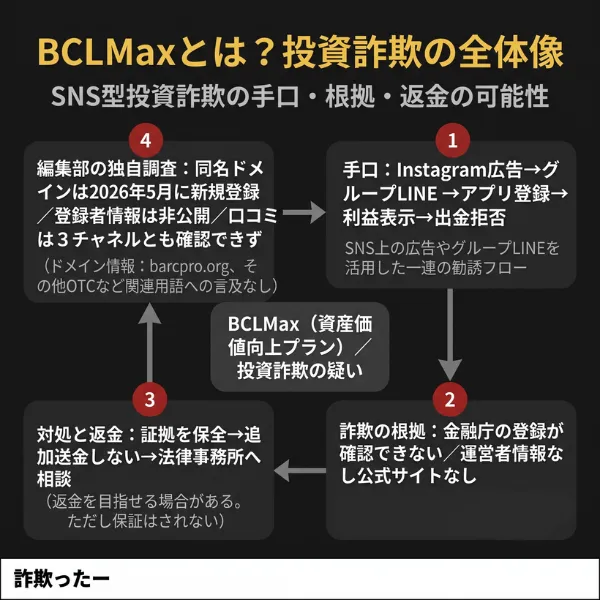 BCLMaxとは？投資詐欺の全体像

SNS型投資詐欺の手口・根拠・返金の可能性

1

手口：Instagram広告→グループLINE →アプリ登録→利益表示→出金拒否

SNS上の広告やグループLINEを活用した一連の勧誘フロー

2

詐欺の根拠：金融庁の登録が確認できない／運営者情報なし公式サイトなし

3

対処と返金：証拠を保全→追加送金しない→法律事務所へ相談

（返金を目指せる場合がある。ただし保証はされない）

4

編集部の独自調査：同名ドメインは2026年5月に新規登録／登録者情報は非公開／口コミは３チャネルとも確認できず

（ドメイン情報：barcpro.org、その他OTCなど関連用語への言及なし）

BCLMax（資産価値向上プラン）／投資詐欺の疑い

詐欺ったー