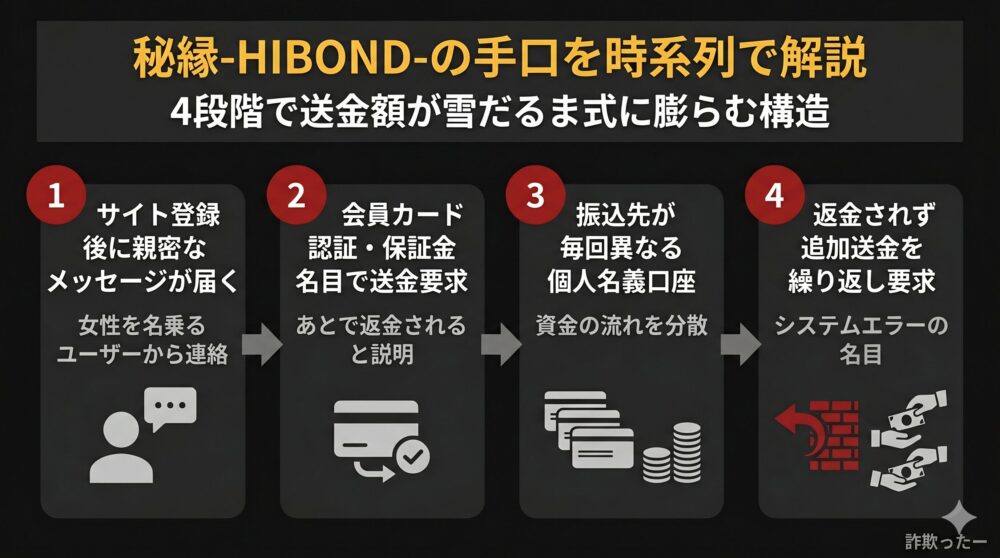 秘縁-HIBOND-の手口を時系列で解説
4段階で送金額が雪だるま式に膨らむ構造

1
サイト登録後に親密なメッセージが届く
女性を名乗るユーザーから連絡

2
会員カード認証・保証金名目で送金要求
あとで返金されると説明

3
振込先が毎回異なる個人名義口座
資金の流れを分散

4
返金されず追加送金を繰り返し要求
システムエラーの名目

詐欺ったー